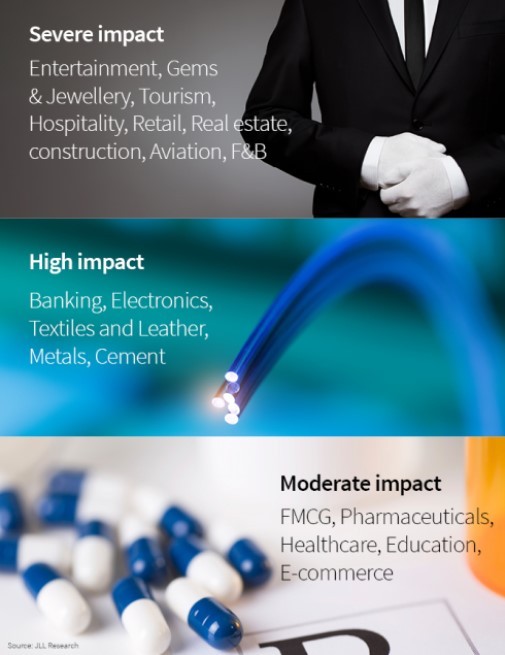 Severe impact

Entertainment, Gems & Jewellery, Tourism, Hospitality, Retail, Real estate, construction, Aviation, F&B

High impact

Banking, Electronics, Textiles and Leather, Metals, Cement

Moderate impact

FMCG, Pharmaceuticals, Healthcare, Education, E-commerce

Source: JLL Research